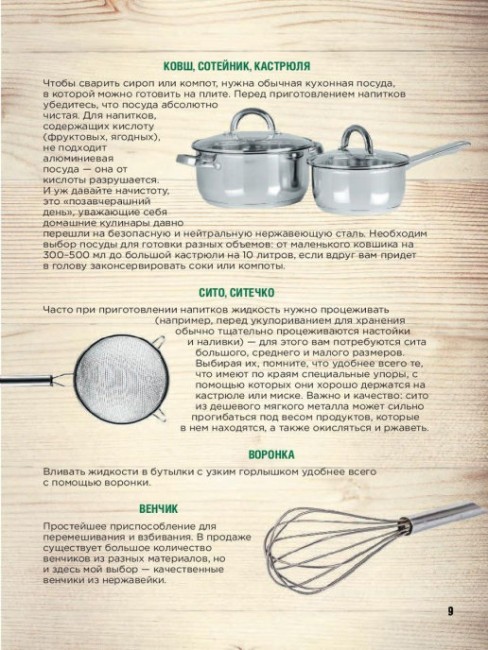 КОВШ, СОТЕЙНИК, КАСТРЮЛЯ

Чтобы сварить сироп или компот, нужна обычная кухонная посуда, в которой можно готовить на плите. Перед приготовлением напитков убедитесь, что посуда абсолютно чистая. Для напитков, содержащих кислоту (фруктовых, ягодных), не подходит алюминиевая посуда — она от кислоты разрушается. И уж давайте начистоту, это «позавчерашний день», уважающие себя домашние кулинары давно перешли на безопасную и нейтральную нержавеющую сталь. Необходим выбор посуды для готовки разных объемов: от маленького ковшика на 300–500 мл до большой кастрюли на 10 литров, если вдруг вам придет в голову законсервировать соки или компоты.

СИТО, СИТЕЧКО

Часто при приготовлении напитков жидкость нужно процеживать (например, перед укупориванием для хранения обычно тщательно процеживаются настойки и наливки) — для этого вам потребуются сита большого, среднего и малого размеров. Выбирая их, помните, что удобнее всего те, что имеют по краям специальные упоры, с помощью которых они хорошо держатся на кастрюле или миске. Важно и качество: сито из дешевого мягкого металла может сильно прогибаться под весом продуктов, которые в нем находятся, а также окисляться и ржаветь.

ВОРОНКА

Вливать жидкости в бутылки с узким горлышком удобнее всего с помощью воронки.

ВЕНЧИК

Простейшее приспособление для перемешивания и взбивания. В продаже существует большое количество венчиков из разных материалов, но и здесь мой выбор — качественные венчики из нержавейки.

9